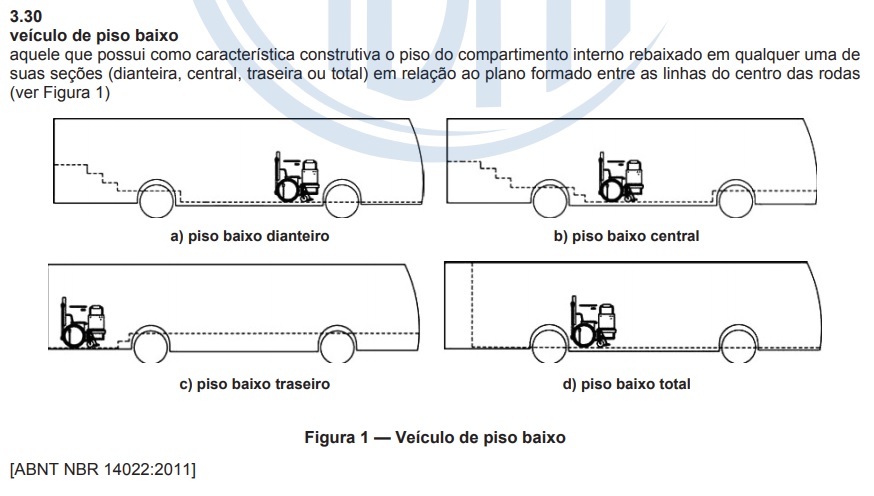 3.30
veículo de piso baixo
aquele que possui como característica construtiva o piso do compartimento interno rebaixado em qualquer uma de suas seções (dianteira, central, traseira ou total) em relação ao plano formado entre as linhas do centro das rodas (ver Figura 1)

a) piso baixo dianteiro

b) piso baixo central

c) piso baixo traseiro

d) piso baixo total

Figura 1 — Veículo de piso baixo

[ABNT NBR 14022:2011]